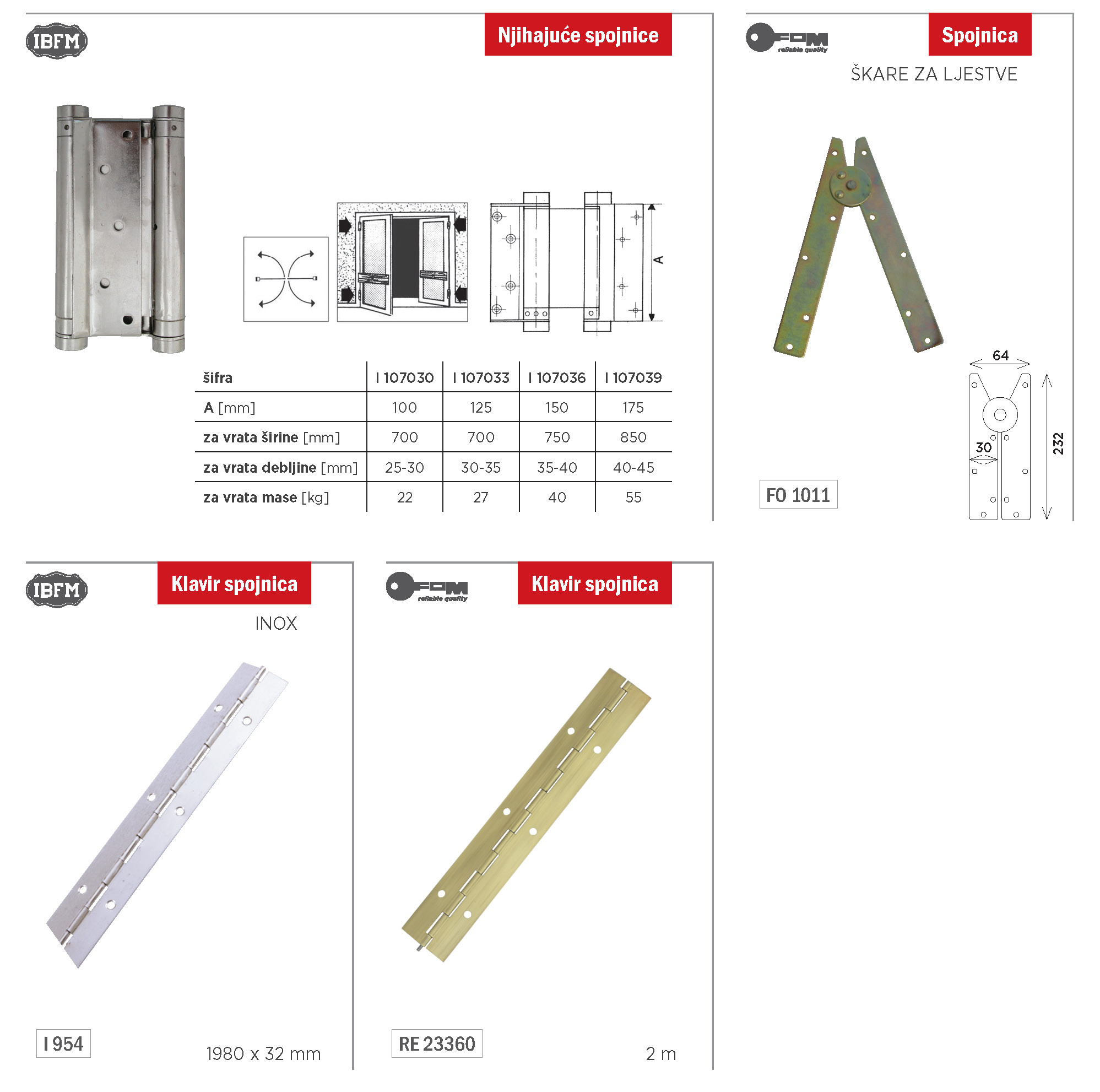 IBFM

Njihajuće spojnice

A

| šifra | I 107030 | I 107033 | I 107036 | I 107039 |
|---|---|---|---|---|
| A [mm] | 100 | 125 | 150 | 175 |
| za vrata širine [mm] | 700 | 700 | 750 | 850 |
| za vrata debljine [mm] | 25-30 | 30-35 | 35-40 | 40-45 |
| za vrata mase [kg] | 22 | 27 | 40 | 55 |

FOM reliable quality

Spojnica

ŠKARE ZA LJESTVE

64

30

232

FO 1011

IBFM

Klavir spojnica

INOX

I 954

1980 x 32 mm

FOM reliable quality

Klavir spojnica

RE 23360

2 m